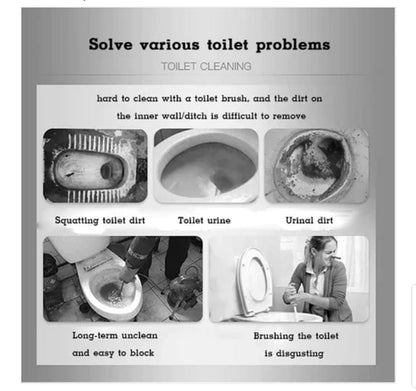 Solve various toilet problems

TOILET CLEANING

hard to clean with a toilet brush, and the dirt on the inner wall/ditch is difficult to remove

Squatting toilet dirt

Toilet urine

Urinal dirt

Long-term unclean and easy to block

Brushing the toilet is disgusting